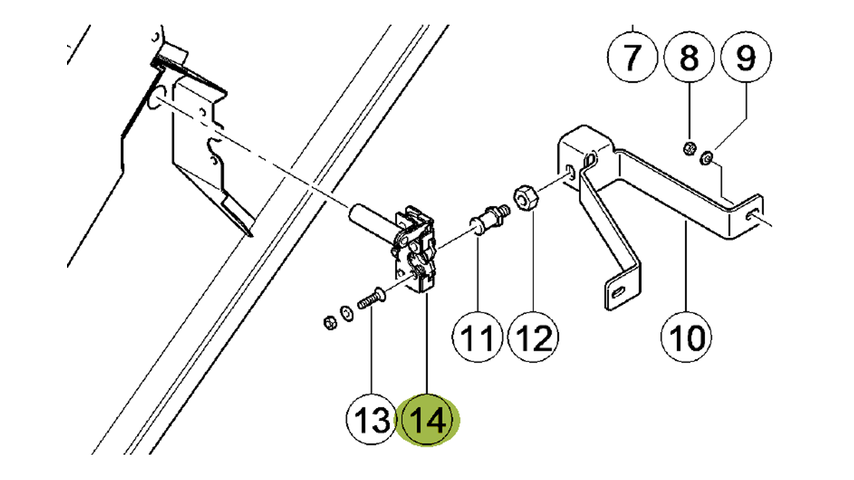 7
8
9
11
12
10
13
14